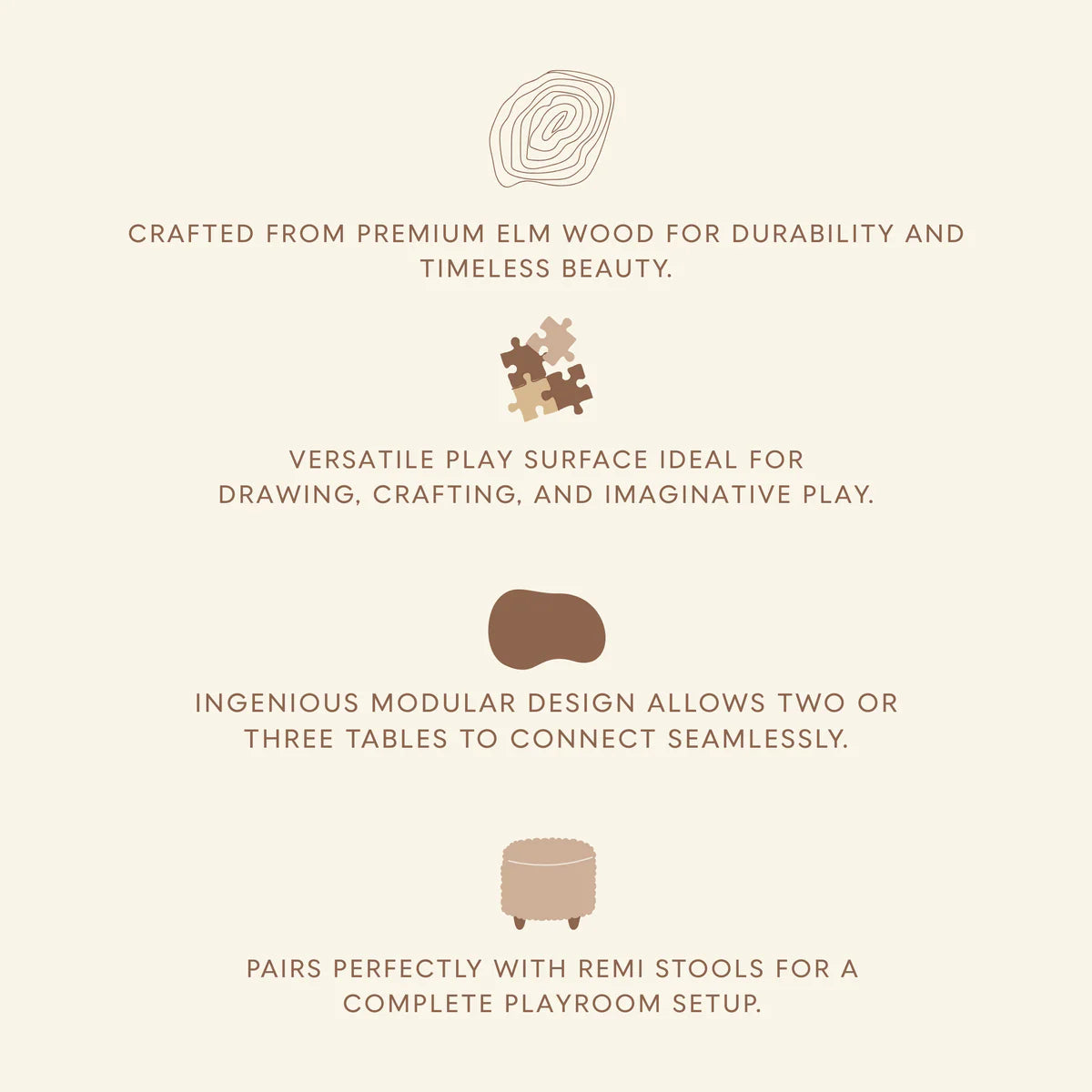 CRAFTED FROM PREMIUM ELM WOOD FOR DURABILITY AND TIMELESS BEAUTY.

VERSATILE PLAY SURFACE IDEAL FOR DRAWING, CRAFTING, AND IMAGINATIVE PLAY.

INGENIOUS MODULAR DESIGN ALLOWS TWO OR THREE TABLES TO CONNECT SEAMLESSLY.

PAIRS PERFECTLY WITH REMI STOOLS FOR A COMPLETE PLAYROOM SETUP.